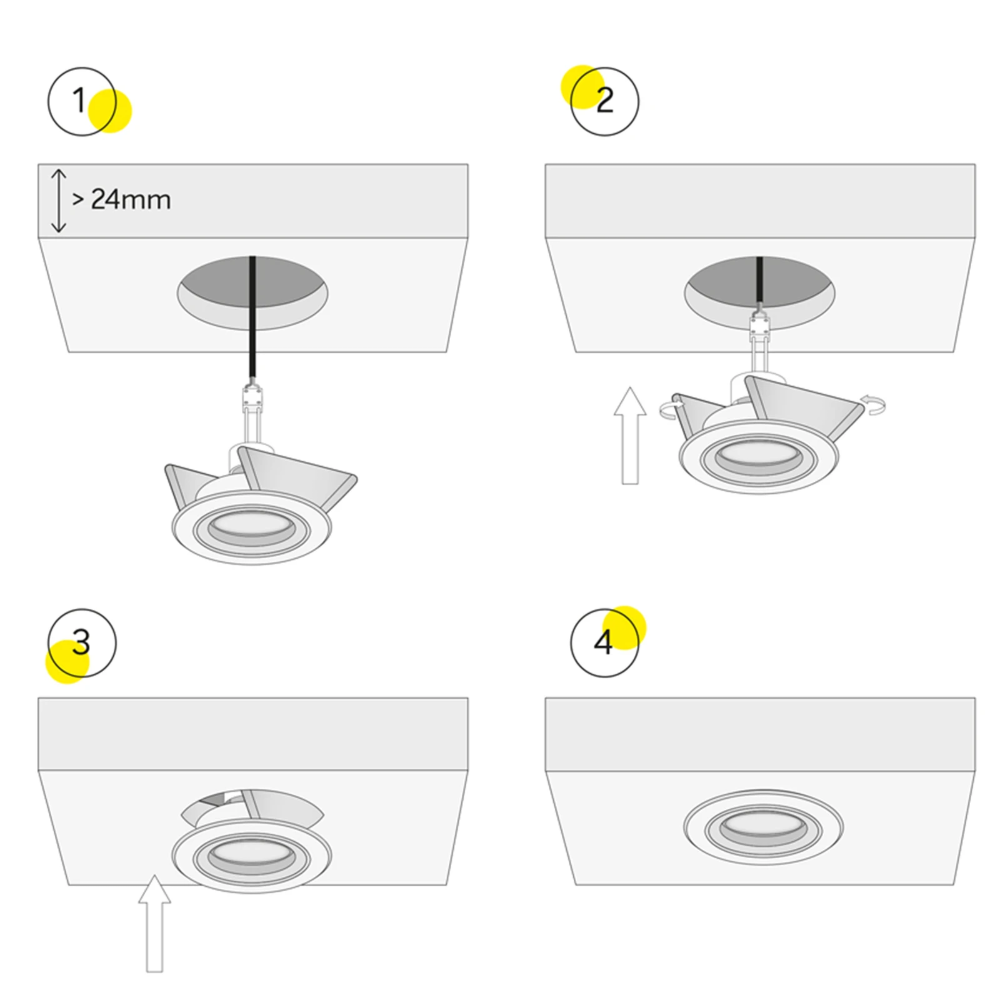 1

> 24mm

2

3

4